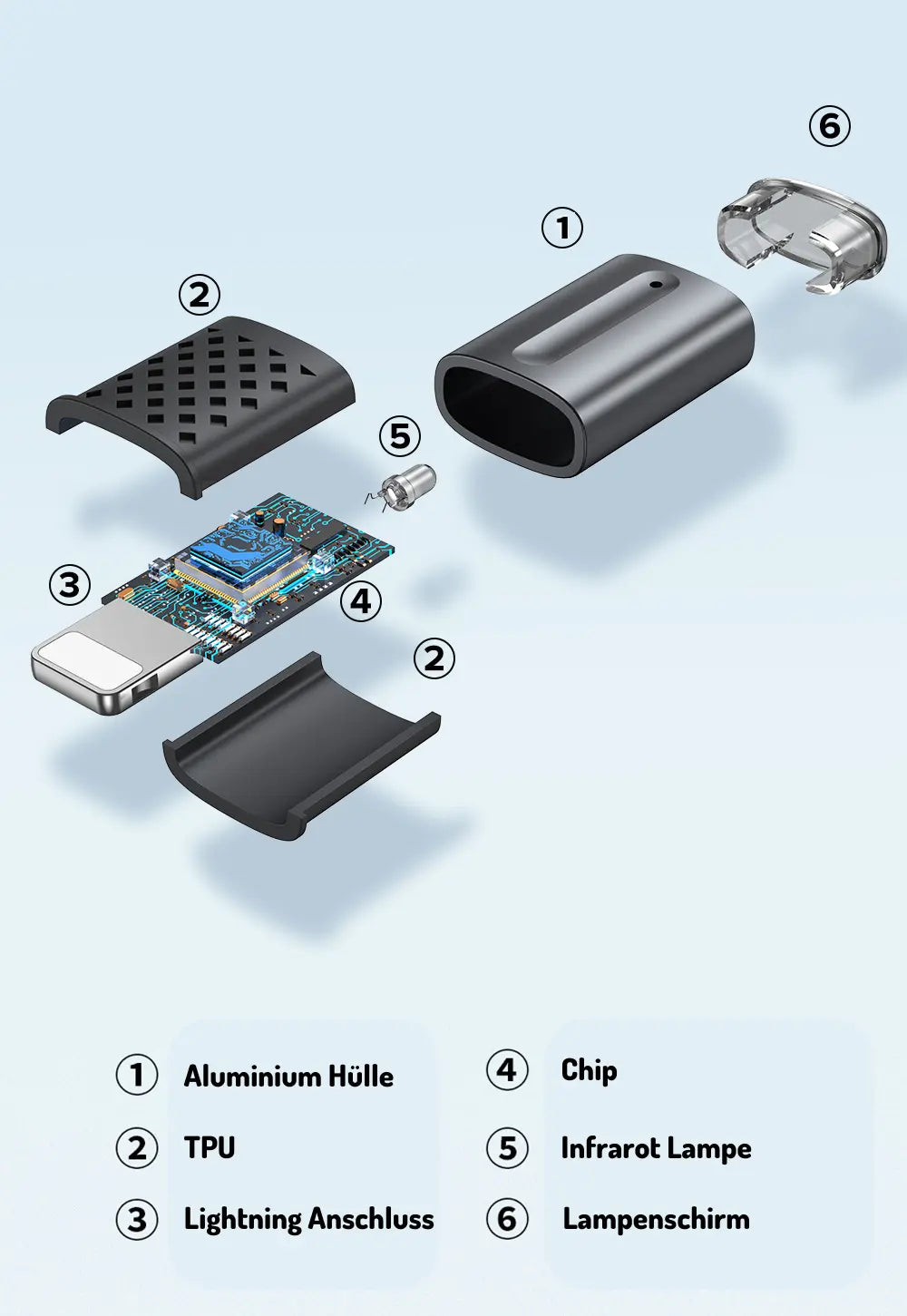 6

1

2

5

3

4

2

1 Aluminium Hülle

2 TPU

3 Lightning Anschluss

4 Chip

5 Infrarot Lampe

6 Lampenschirm